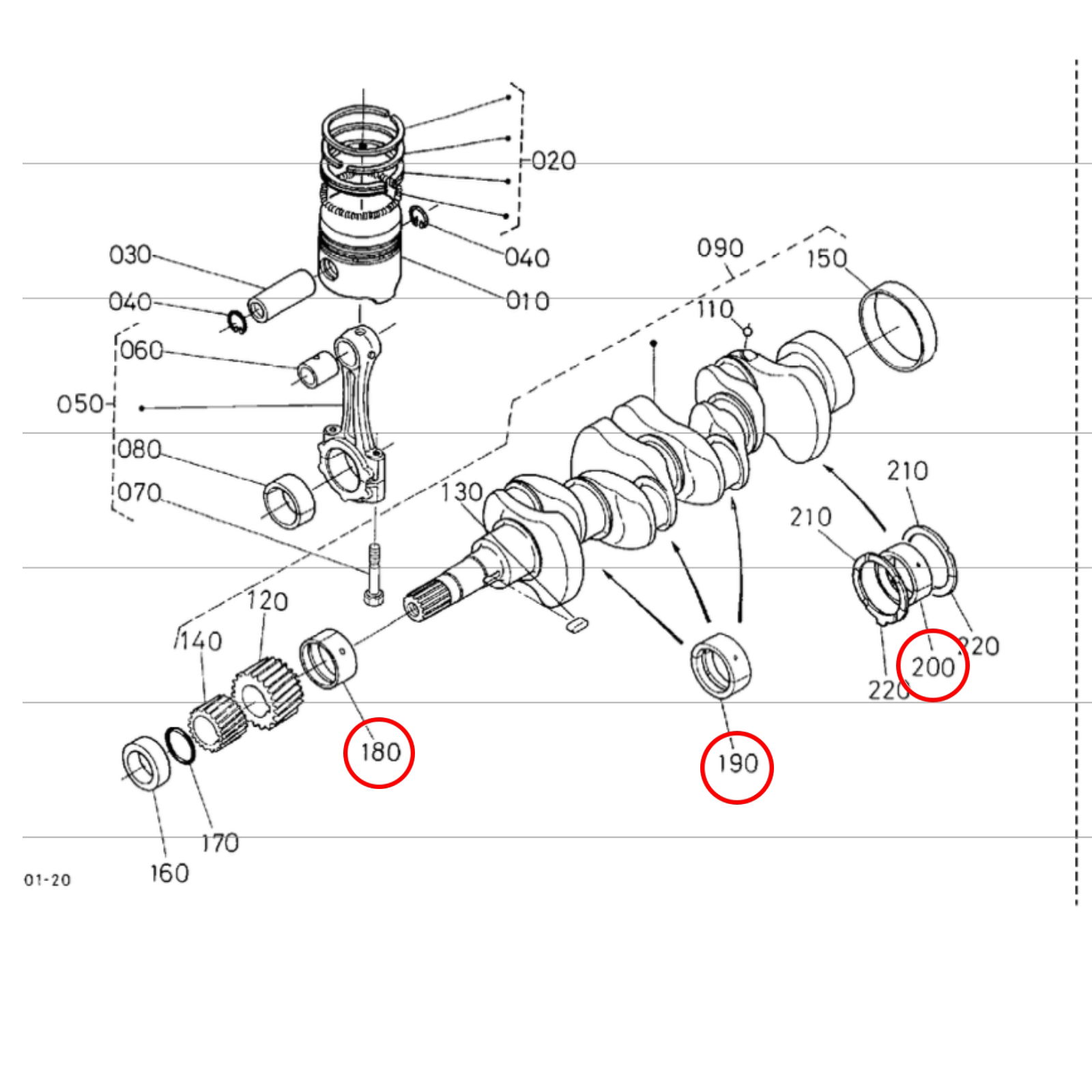 020
030
040
040
010
090
150
110
060
050
080
070
130
210
210
120
140
220
200
220
180
190
170
160
01-20